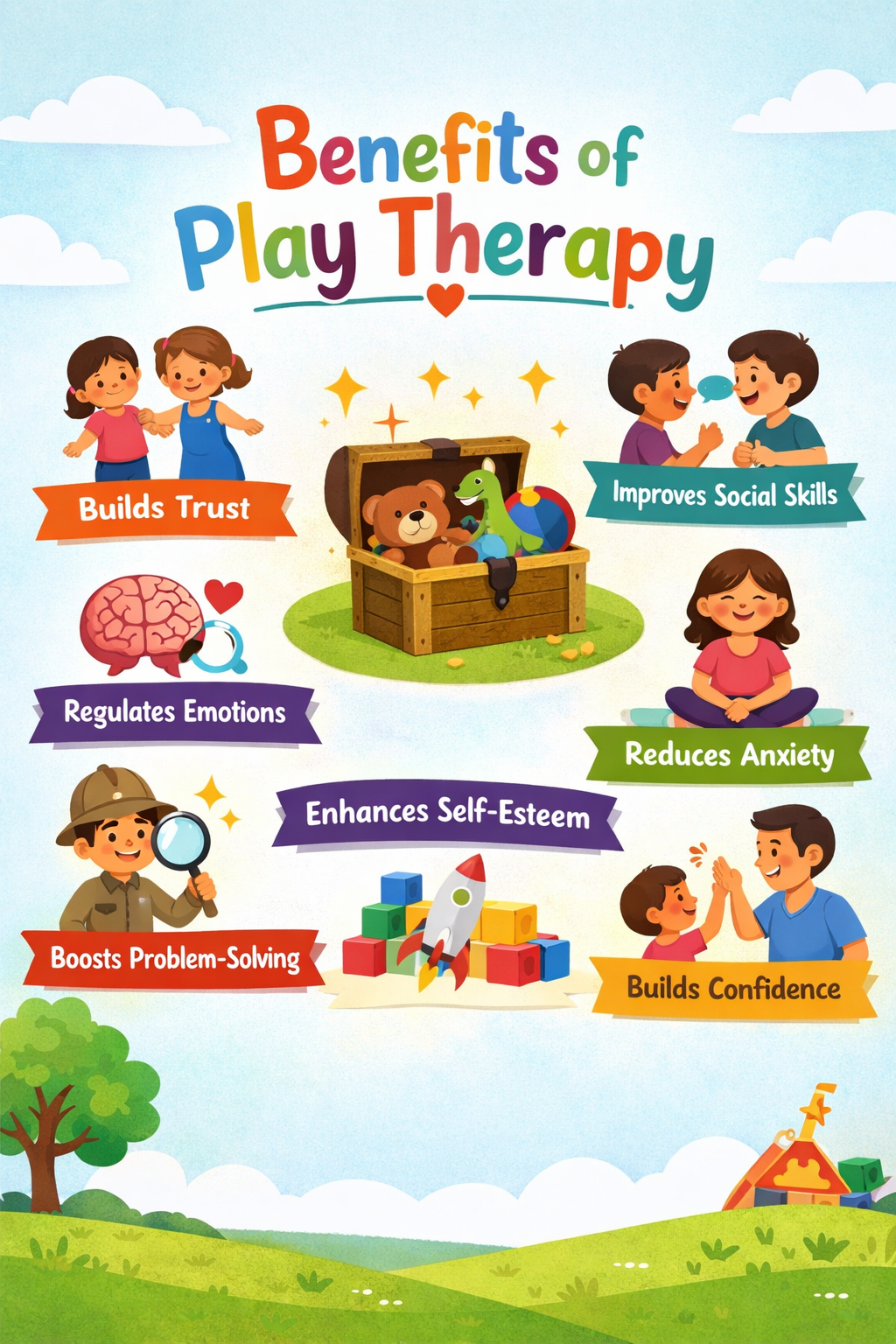 Benefits of Play Therapy

Builds Trust

Improves Social Skills

Regulates Emotions

Reduces Anxiety

Enhances Self-Esteem

Boosts Problem-Solving

Builds Confidence